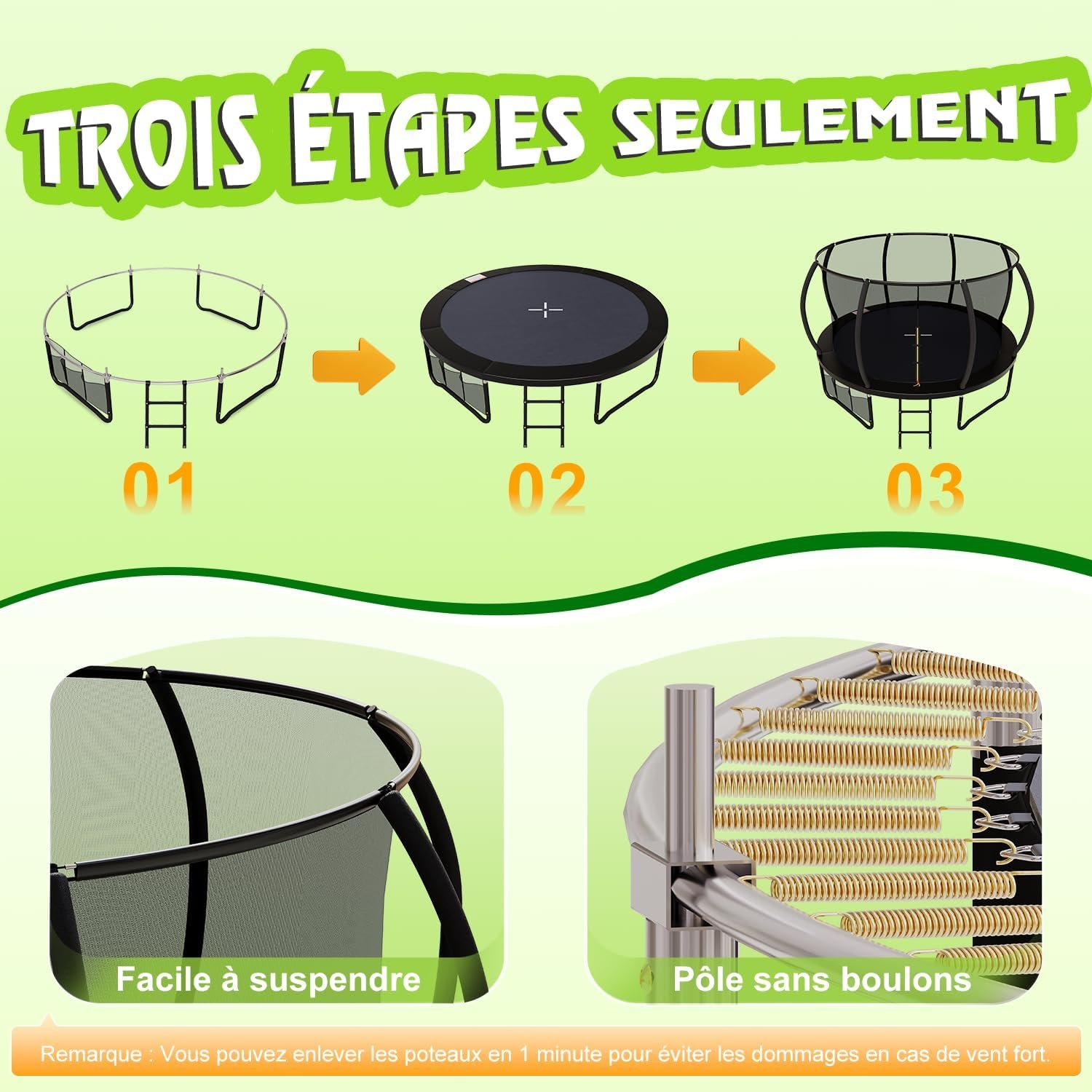 TROIS ÉTAPES SEULEMENT

01

02

03

Facile à suspendre

Pôle sans boulons

Remarque : Vous pouvez enlever les poteaux en 1 minute pour éviter les dommages en cas de vent fort.